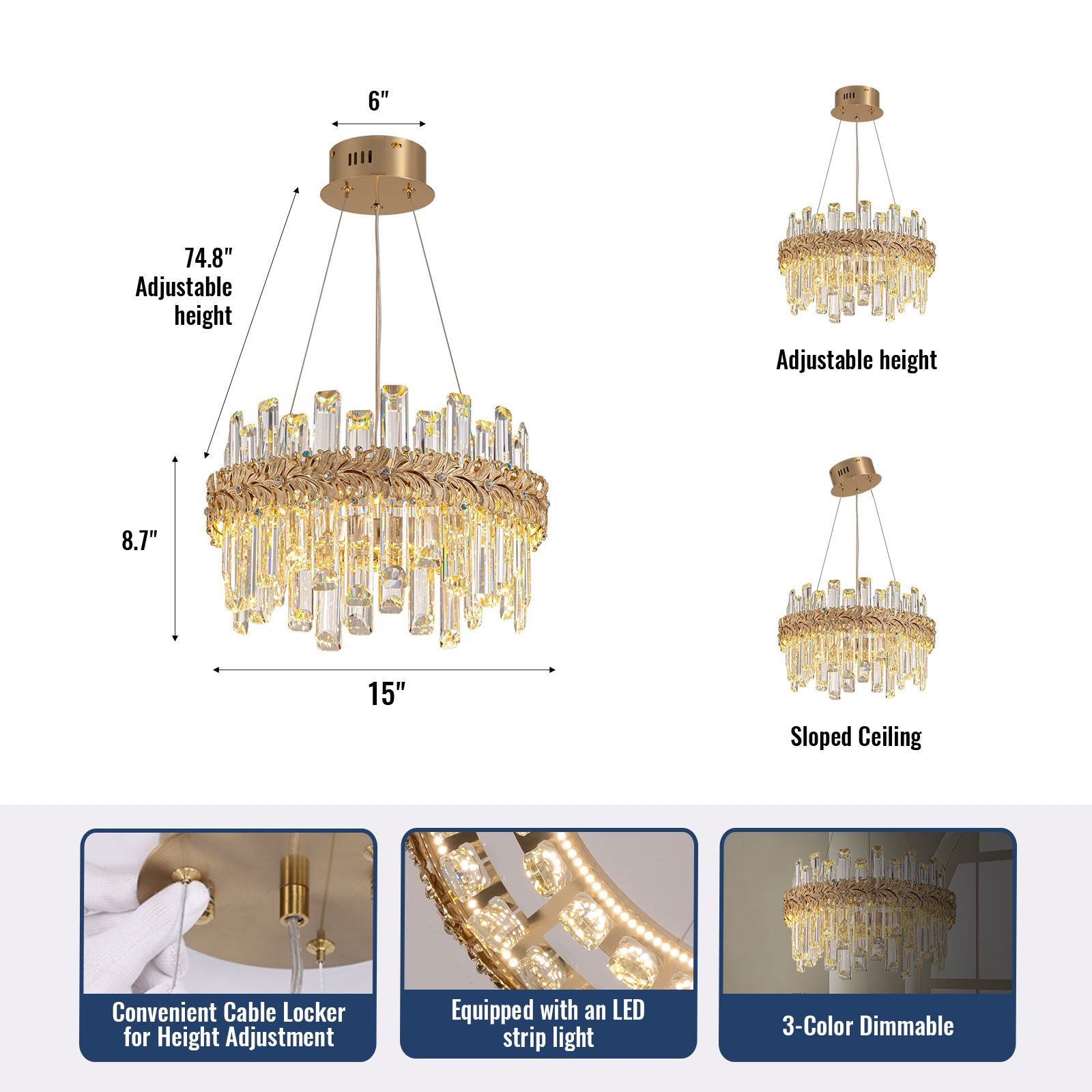 6″

74.8″
Adjustable height

8.7″

15″

Adjustable height

Sloped Ceiling

Convenient Cable Locker for Height Adjustment

Equipped with an LED strip light

3-Color Dimmable