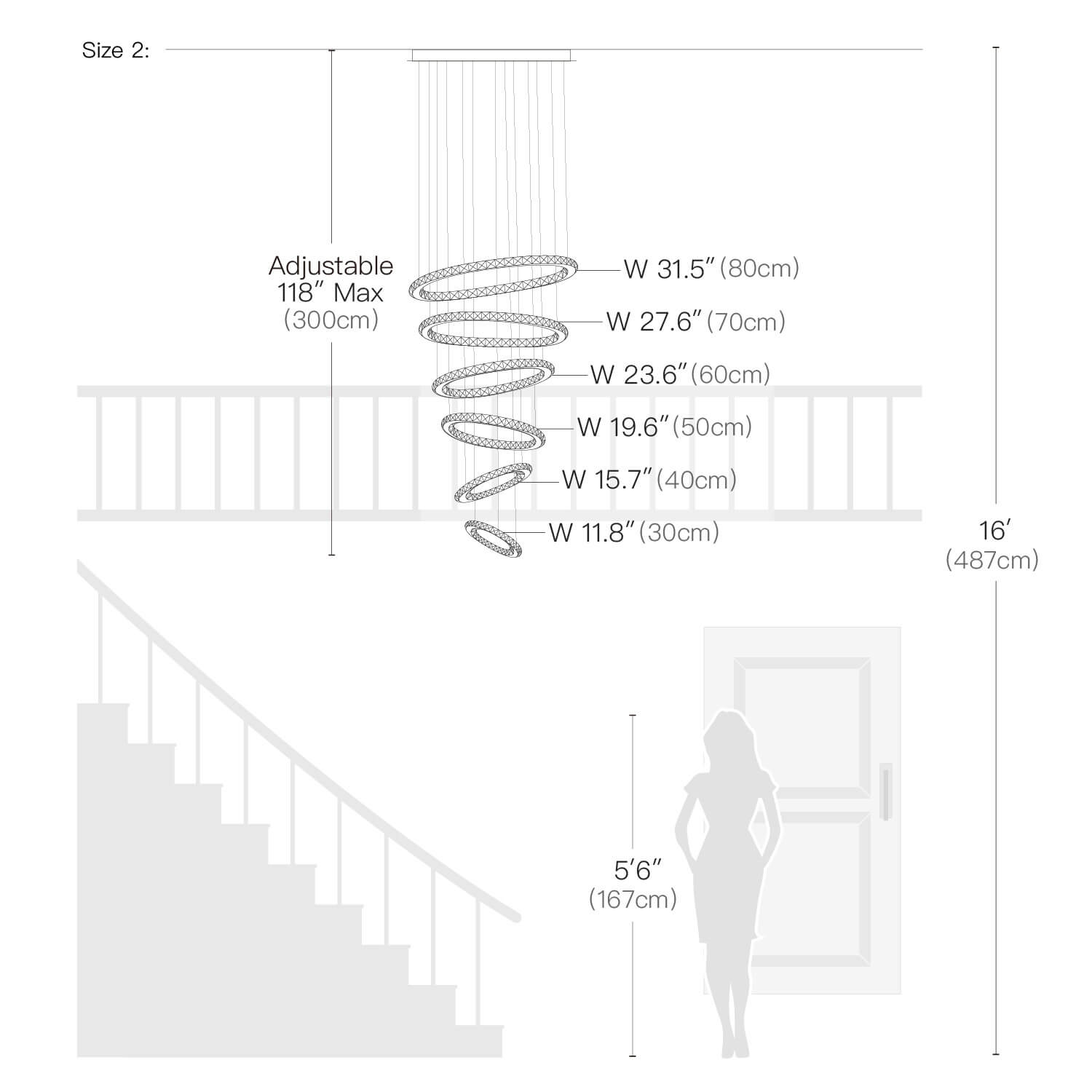 Size 2:

Adjustable 118″ Max (300cm)

W 31.5″ (80cm)

W 27.6″ (70cm)

W 23.6″ (60cm)

W 19.6″ (50cm)

W 15.7″ (40cm)

W 11.8″ (30cm)

16′ (487cm)

5′6″ (167cm)