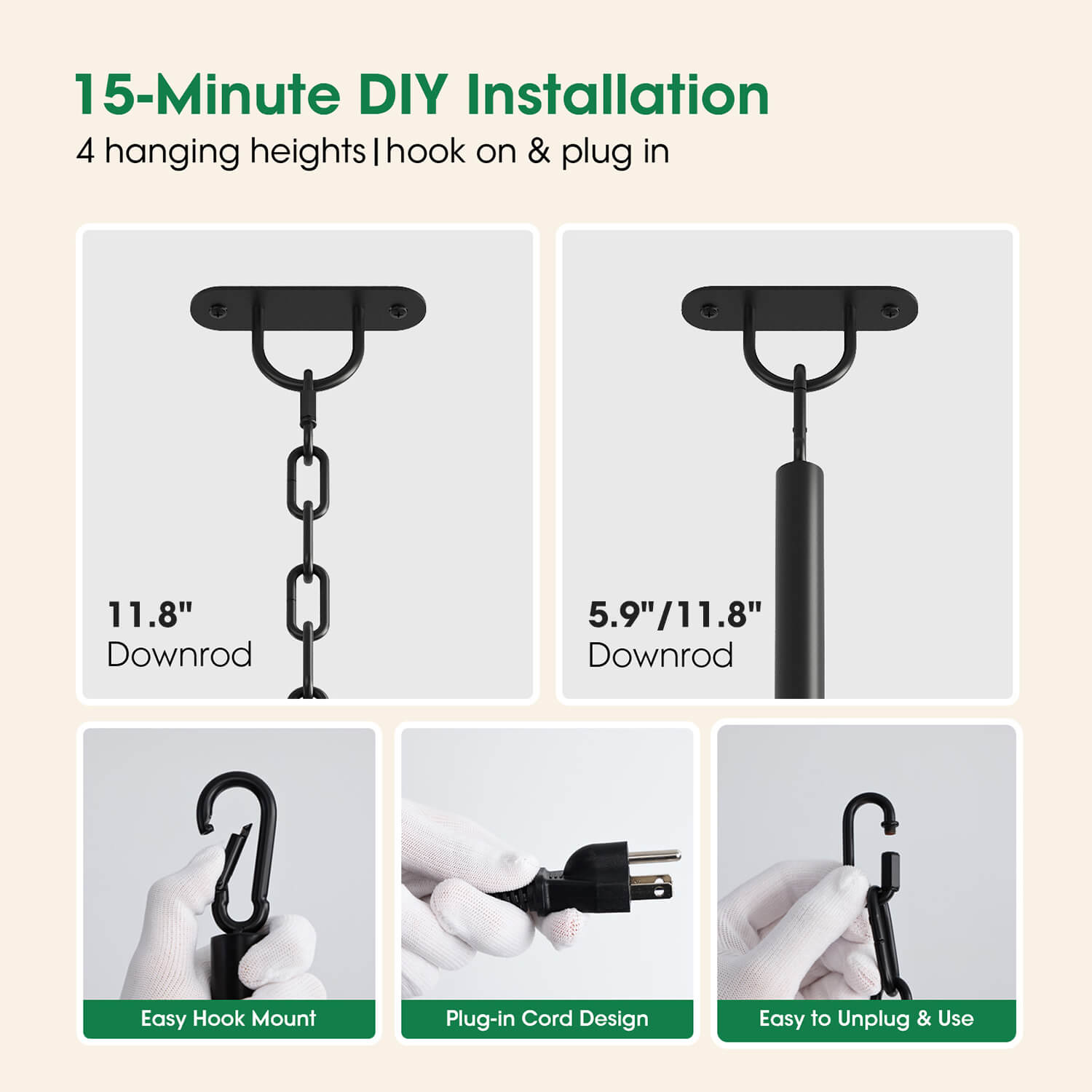 15-Minute DIY Installation

4 hanging heights | hook on & plug in

11.8"
Downrod

5.9"/11.8"
Downrod

Easy Hook Mount

Plug-in Cord Design

Easy to Unplug & Use