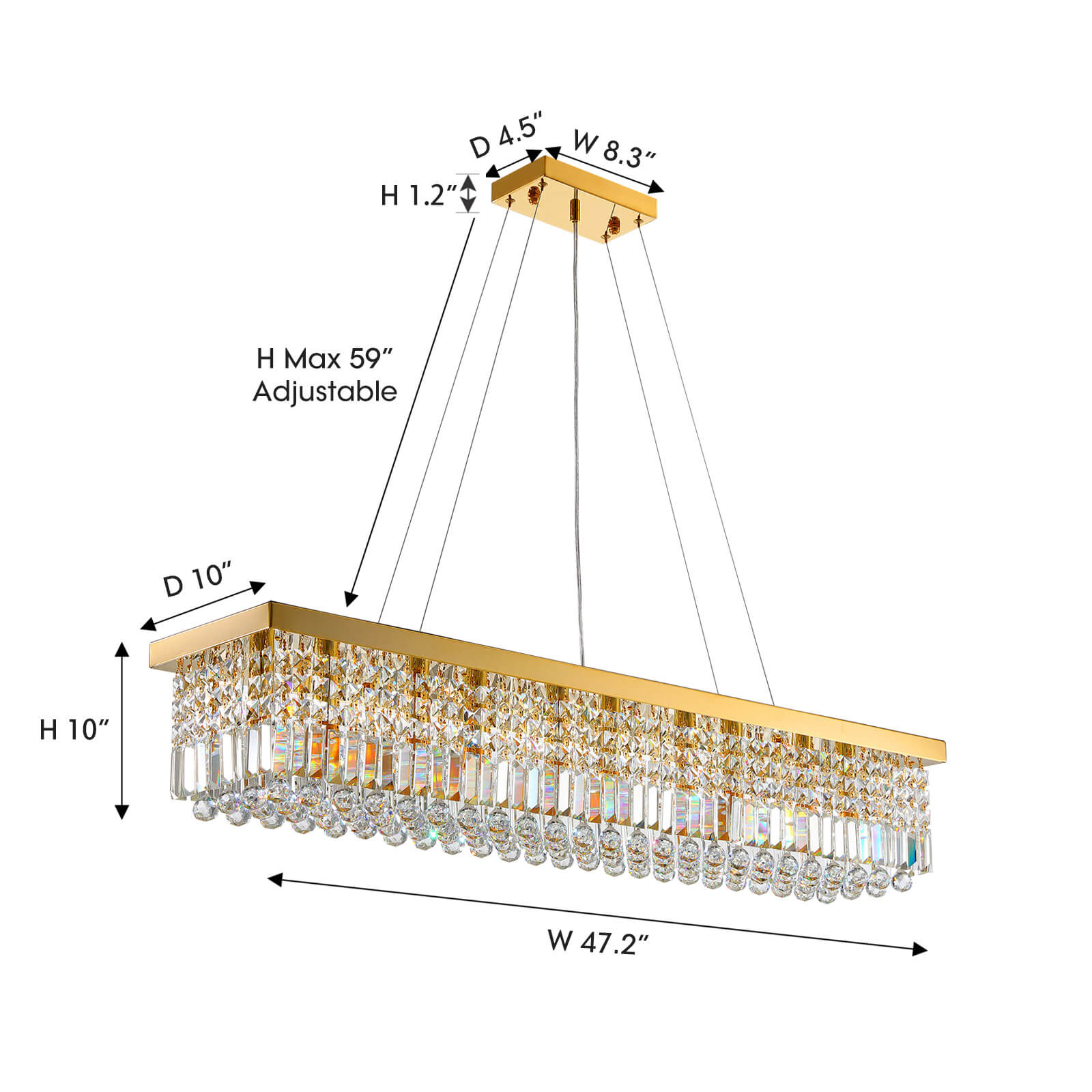 D 4.5″
W 8.3″
H 1.2″
H Max 59″
Adjustable
D 10″
H 10″
W 47.2″